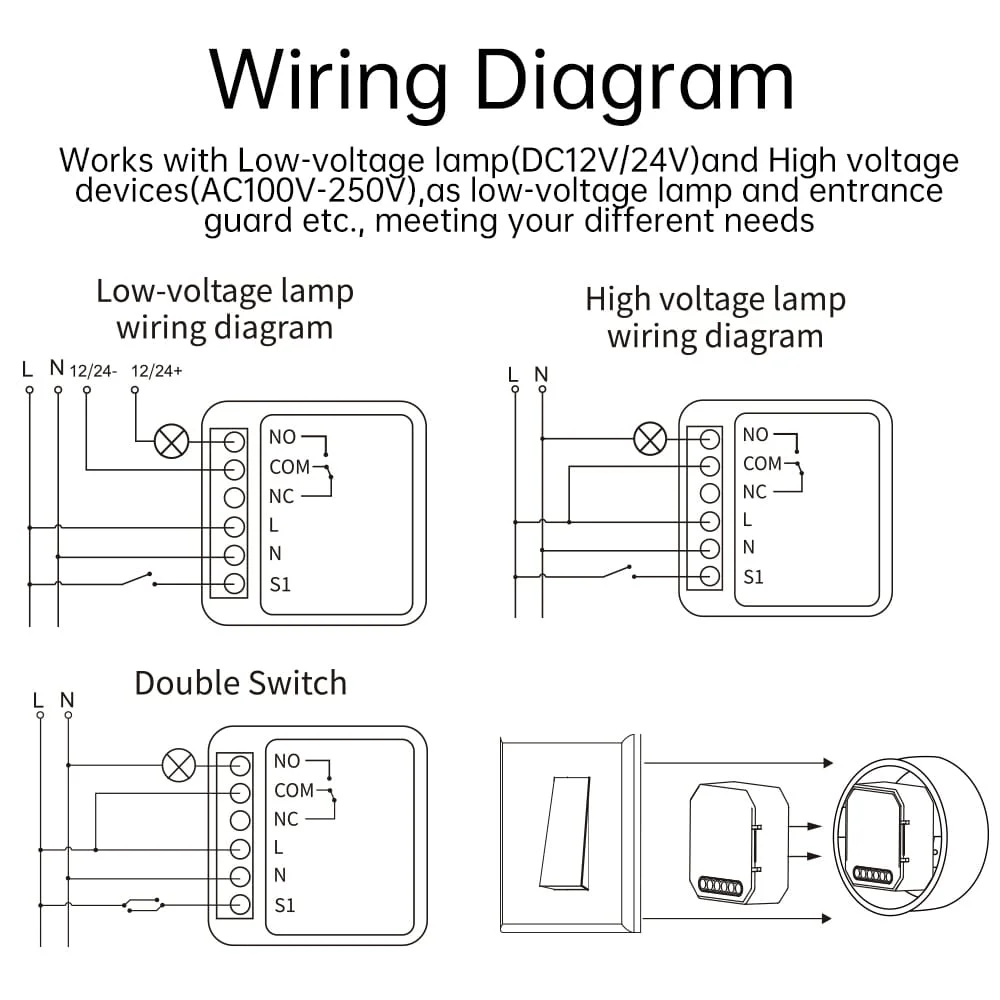 Wiring Diagram

Works with Low-voltage lamp(DC12V/24V)and High voltage devices(AC100V-250V),as low-voltage lamp and entrance guard etc., meeting your different needs

Low-voltage lamp wiring diagram

L N 12/24- 12/24+

NO
COM
NC
L
N
S1

High voltage lamp wiring diagram

L N

NO
COM
NC
L
N
S1

Double Switch

L N

NO
COM
NC
L
N
S1