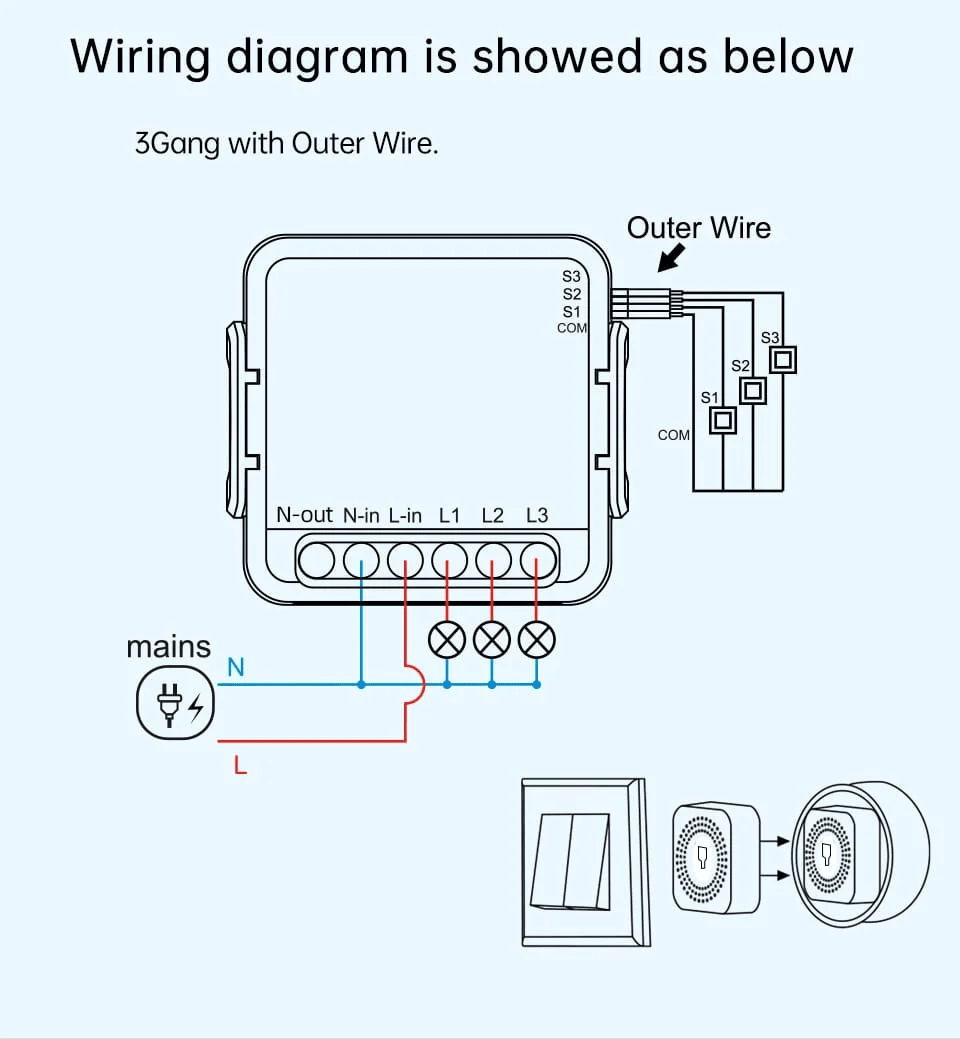 Wiring diagram is showed as below

3Gang with Outer Wire.

Outer Wire

S3
S2
S1
COM

S3
S2
S1
COM

N-out N-in L-in L1 L2 L3

mains

N

L