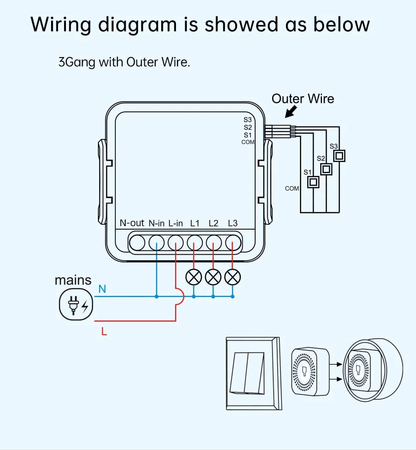 Wiring diagram is showed as below

3Gang with Outer Wire.

Outer Wire

S3
S2
S1
COM

S3
S2
S1
COM

N-out N-in L-in L1 L2 L3

mains

N

L