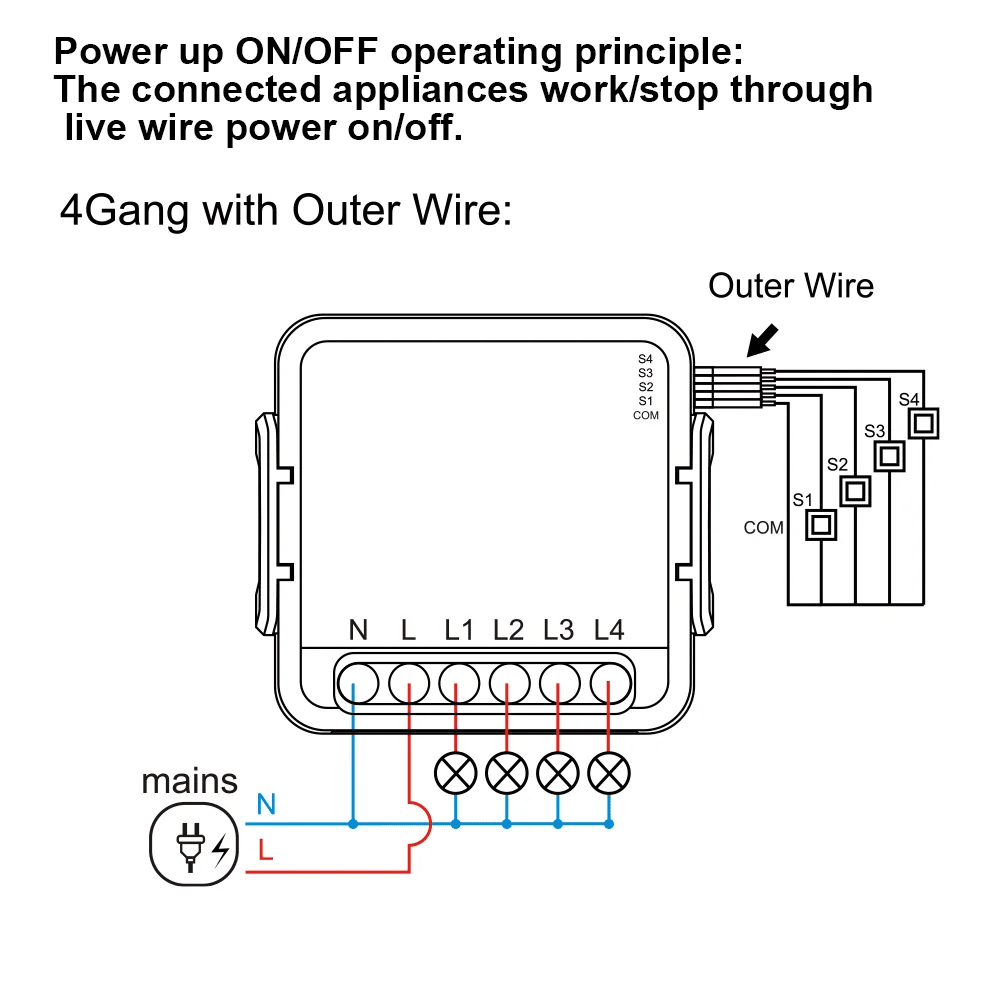 Power up ON/OFF operating principle:
The connected appliances work/stop through live wire power on/off.

4Gang with Outer Wire:

Outer Wire

S4
S3
S2
S1
COM

S4
S3
S2
S1
COM

N L L1 L2 L3 L4

mains
N
L