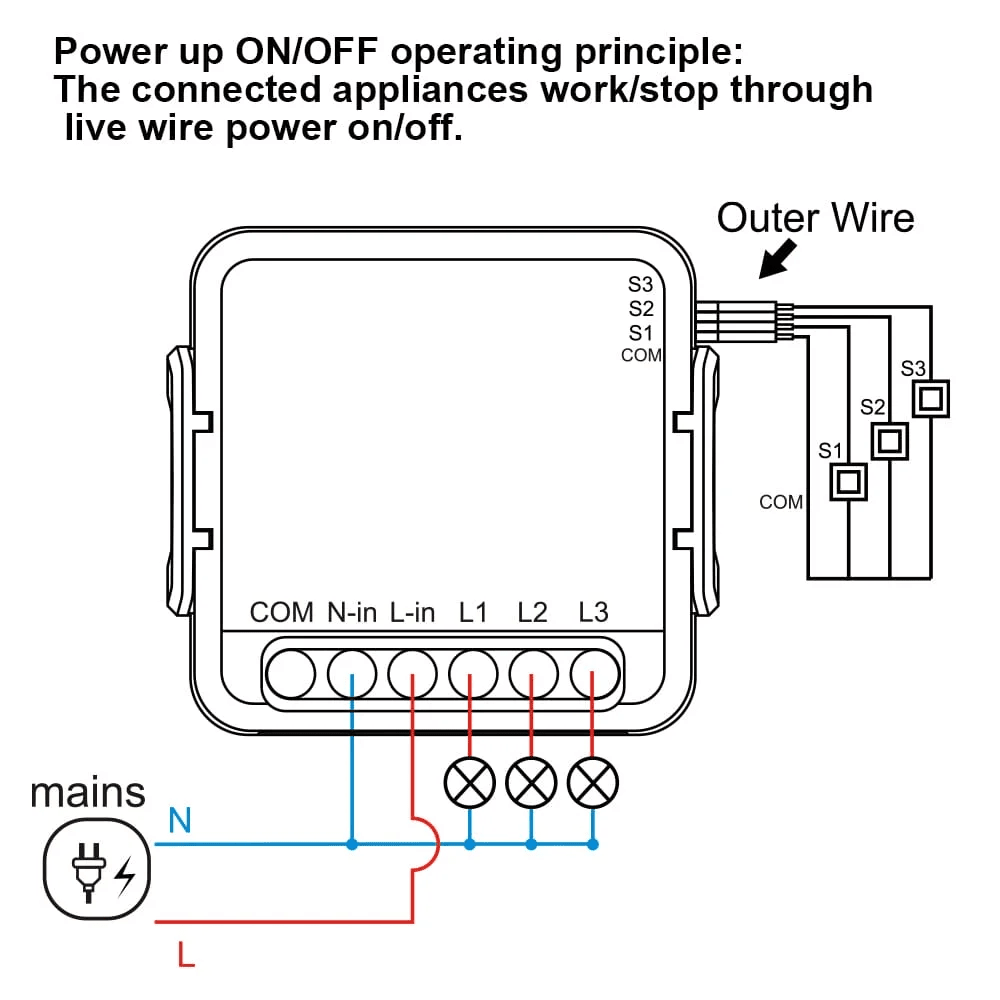 Power up ON/OFF operating principle:
The connected appliances work/stop through live wire power on/off.

Outer Wire

S3
S2
S1
COM

S3
S2
S1
COM

COM N-in L-in L1 L2 L3

mains

N

L