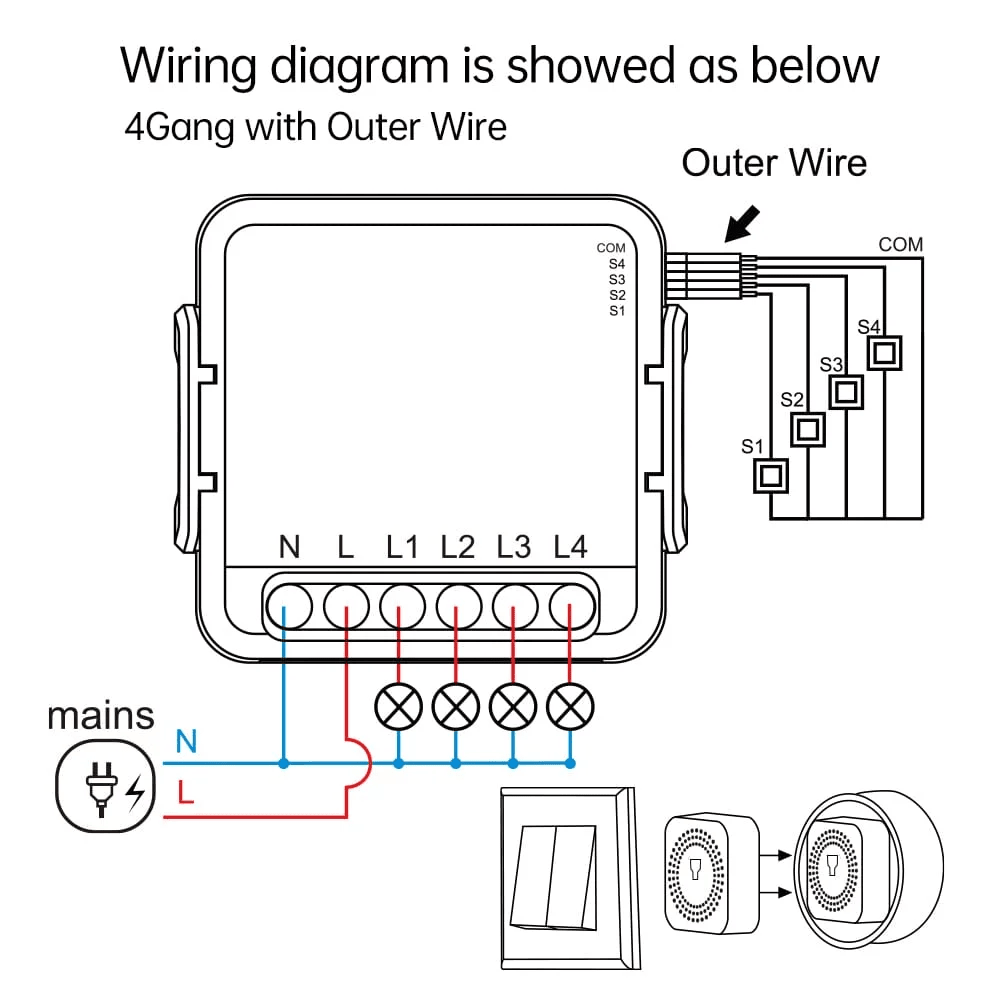 Wiring diagram is showed as below
4Gang with Outer Wire

Outer Wire

COM
S4
S3
S2
S1

COM
S4
S3
S2
S1

N L L1 L2 L3 L4

mains
N
L