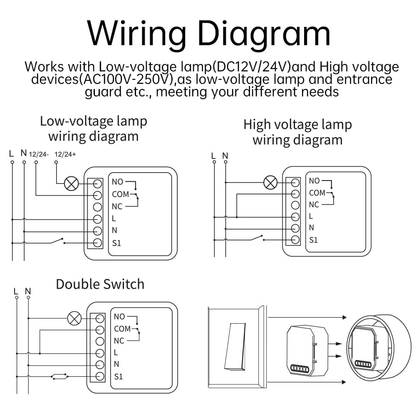 Wiring Diagram

Works with Low-voltage lamp(DC12V/24V)and High voltage devices(AC100V-250V),as low-voltage lamp and entrance guard etc., meeting your different needs

Low-voltage lamp wiring diagram

L N 12/24- 12/24+

NO
COM
NC
L
N
S1

High voltage lamp wiring diagram

L N

NO
COM
NC
L
N
S1

Double Switch

L N

NO
COM
NC
L
N
S1