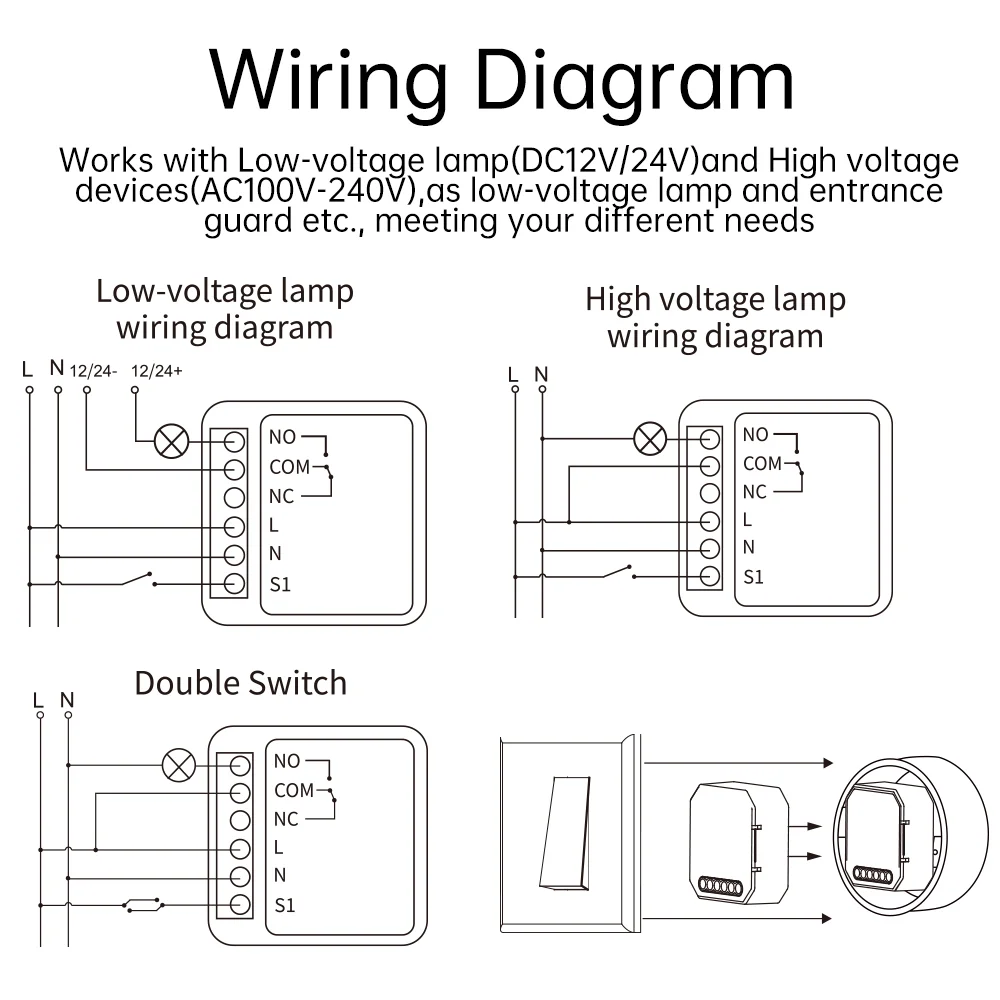 Wiring Diagram

Works with Low-voltage lamp(DC12V/24V)and High voltage devices(AC100V-240V),as low-voltage lamp and entrance guard etc., meeting your different needs

Low-voltage lamp wiring diagram

L N 12/24- 12/24+

NO
COM
NC
L
N
S1

High voltage lamp wiring diagram

L N

NO
COM
NC
L
N
S1

Double Switch

L N

NO
COM
NC
L
N
S1