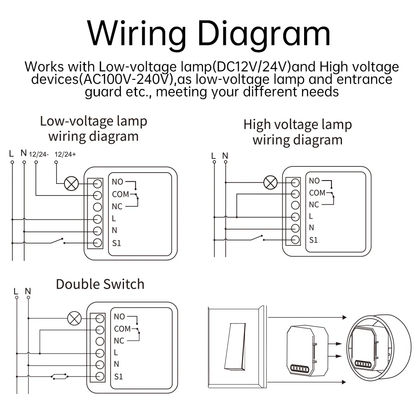 Wiring Diagram

Works with Low-voltage lamp(DC12V/24V)and High voltage devices(AC100V-240V),as low-voltage lamp and entrance guard etc., meeting your different needs

Low-voltage lamp wiring diagram

L N 12/24- 12/24+

NO
COM
NC
L
N
S1

High voltage lamp wiring diagram

L N

NO
COM
NC
L
N
S1

Double Switch

L N

NO
COM
NC
L
N
S1